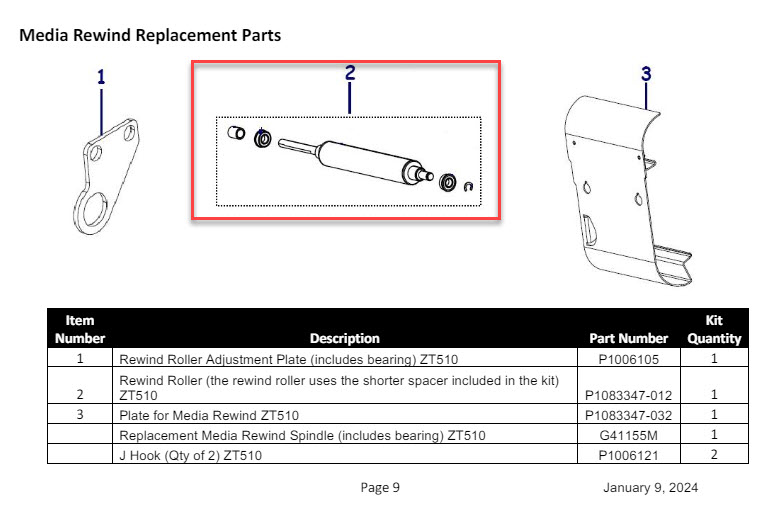 Media Rewind Replacement Parts

1

2

3

| Item Number | Description | Part Number | Kit Quantity |
|---|---|---|---|
| 1 | Rewind Roller Adjustment Plate (includes bearing) ZT510 | P1006105 | 1 |
| 2 | Rewind Roller (the rewind roller uses the shorter spacer included in the kit) ZT510 | P1083347-012 | 1 |
| 3 | Plate for Media Rewind ZT510 | P1083347-032 | 1 |
| | Replacement Media Rewind Spindle (includes bearing) ZT510 | G41155M | 1 |
| | J Hook (Qty of 2) ZT510 | P1006121 | 2 |

Page 9

January 9, 2024