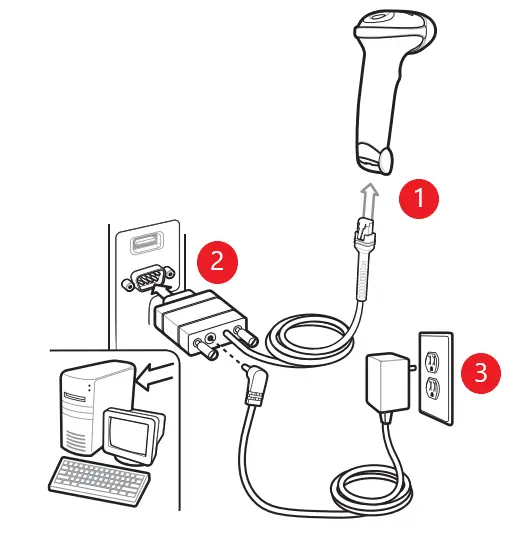 1
2
3